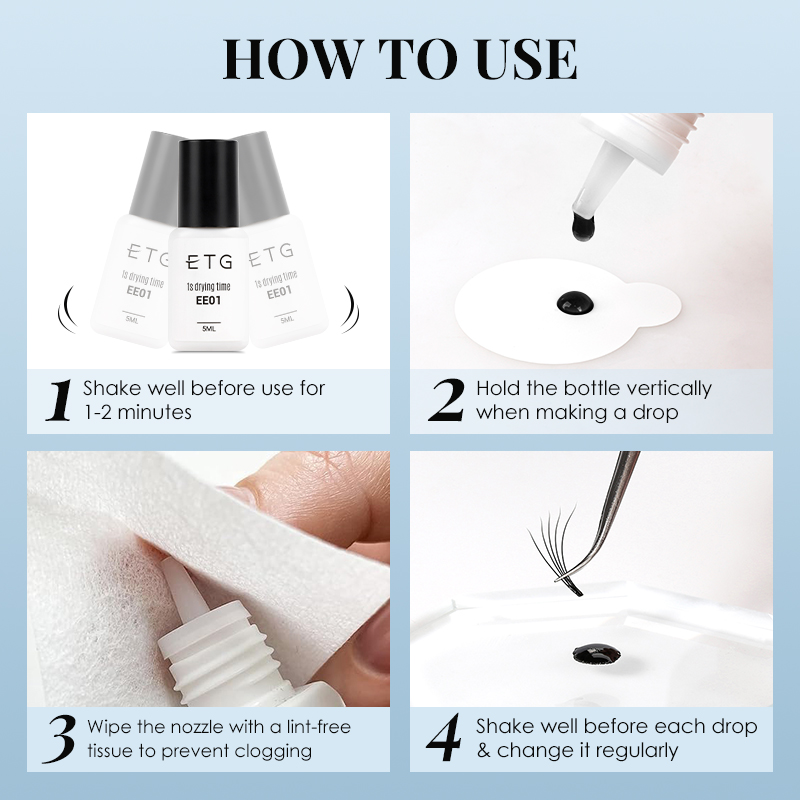 HOW TO USE

ETG
1s drying time
EE01
5ML

ETG
1s drying time
EE01
5ML

ETG
1s drying time
EE01
5ML

1 Shake well before use for 1-2 minutes

2 Hold the bottle vertically when making a drop

3 Wipe the nozzle with a lint-free tissue to prevent clogging

4 Shake well before each drop & change it regularly