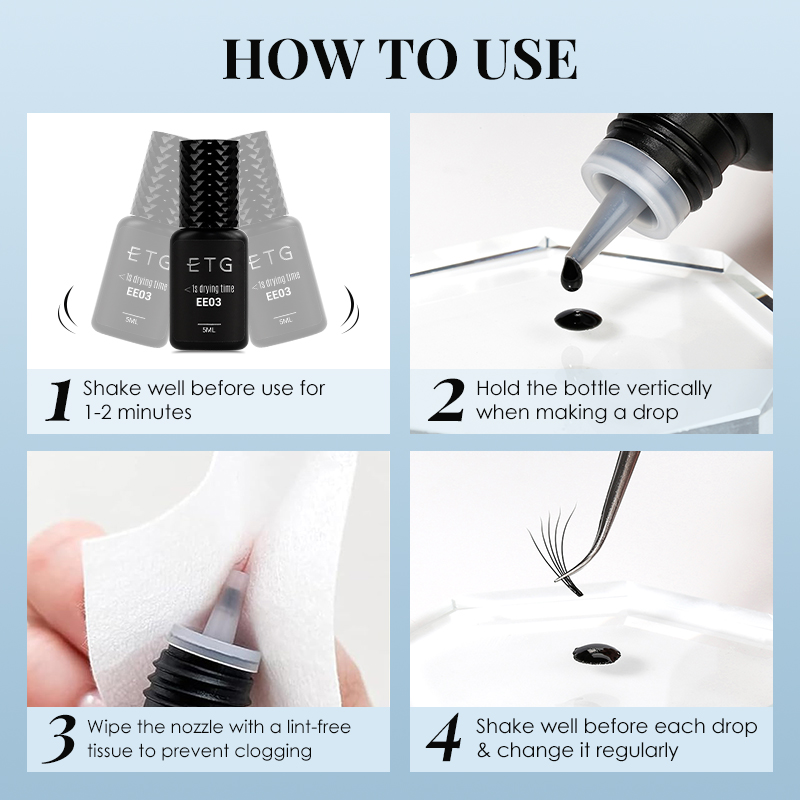 HOW TO USE

ETG
<1s drying time
EE03
5ML

ETG
<1s drying time
EE03
5ML

ETG
<1s drying time
EE03
5ML

1 Shake well before use for 1-2 minutes

2 Hold the bottle vertically when making a drop

3 Wipe the nozzle with a lint-free tissue to prevent clogging

4 Shake well before each drop & change it regularly